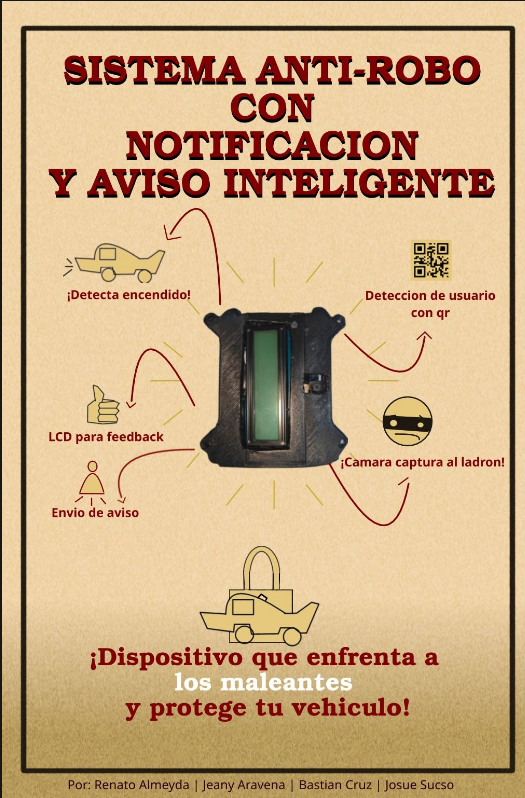 SISTEMA ANTI-ROBO CON NOTIFICACION Y AVISO INTELIGENTE

¡Detecta encendido!

Deteccion de usuario con qr

LCD para feedback

¡Camara captura al ladron!

Envio de aviso

¡Dispositivo que enfrenta a los maleantes y protege tu vehiculo!

Por: Renato Almeyda | Jeany Aravena | Bastian Cruz | Josue Sucso